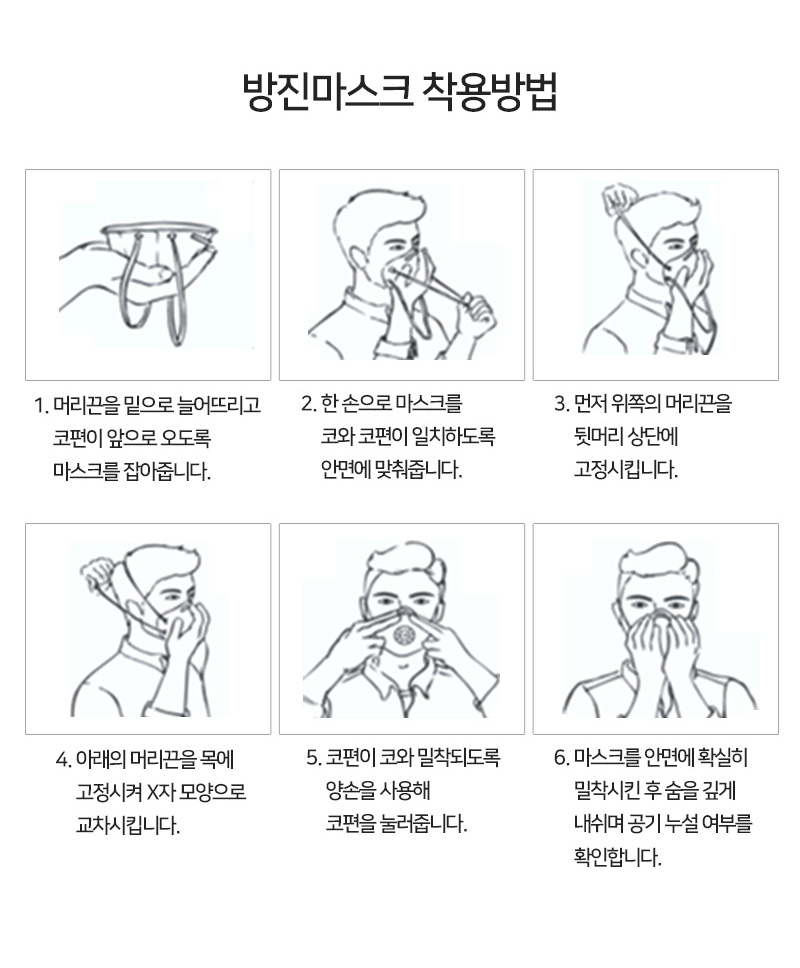 방진마스크 착용방법

1. 머리끈을 밑으로 늘어뜨리고 코편이 앞으로 오도록 마스크를 잡아줍니다.

2. 한 손으로 마스크를 코와 코편이 일치하도록 안면에 맞춰줍니다.

3. 먼저 위쪽의 머리끈을 뒷머리 상단에 고정시킵니다.

4. 아래의 머리끈을 목에 고정시켜 X자 모양으로 교차시킵니다.

5. 코편이 코와 밀착되도록 양손을 사용해 코편을 눌러줍니다.

6. 마스크를 안면에 확실히 밀착시킨 후 숨을 깊게 내쉬며 공기 누설 여부를 확인합니다.